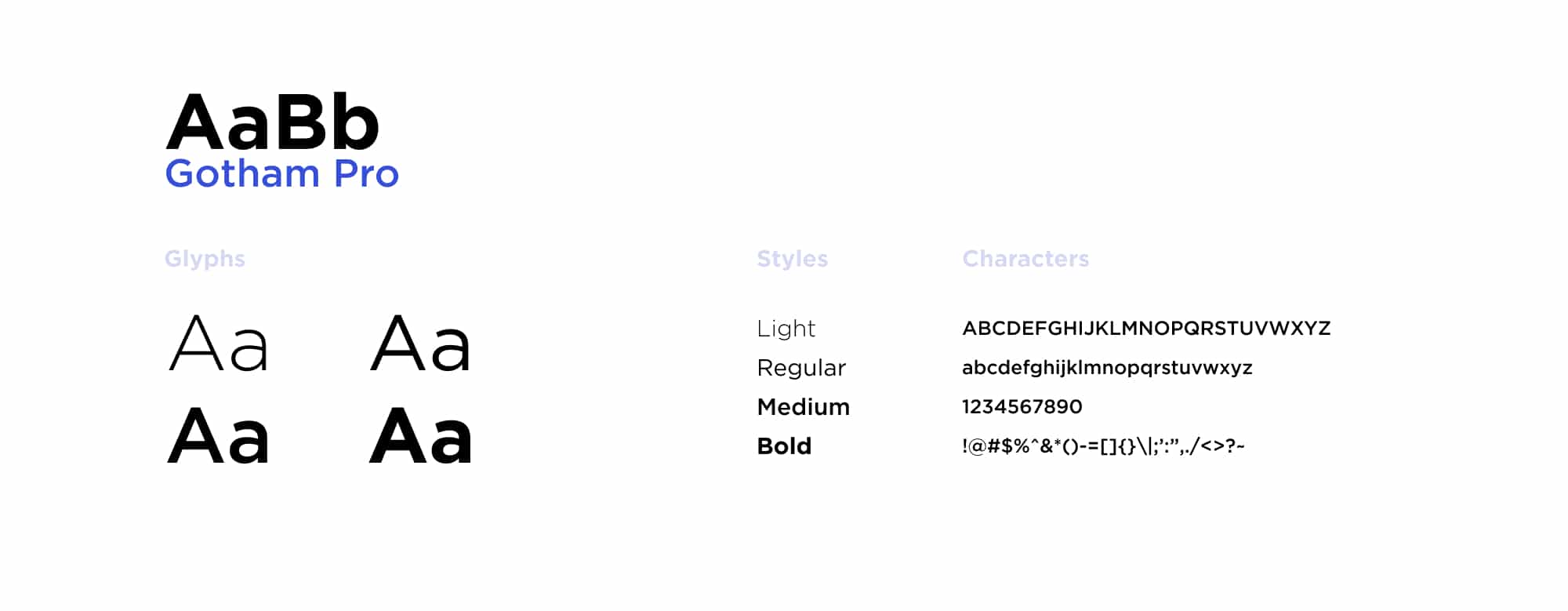 AaBb
Gotham Pro

Glyphs

Aa Aa
Aa Aa

Styles

Light
Regular
Medium
Bold

Characters

ABCDEFGHIJKLMNOPQRSTUVWXYZ
abcdefghijklmnopqrstuvwxyz
1234567890
!@#$%^&*()-=[]{}\|;':",./<>?~